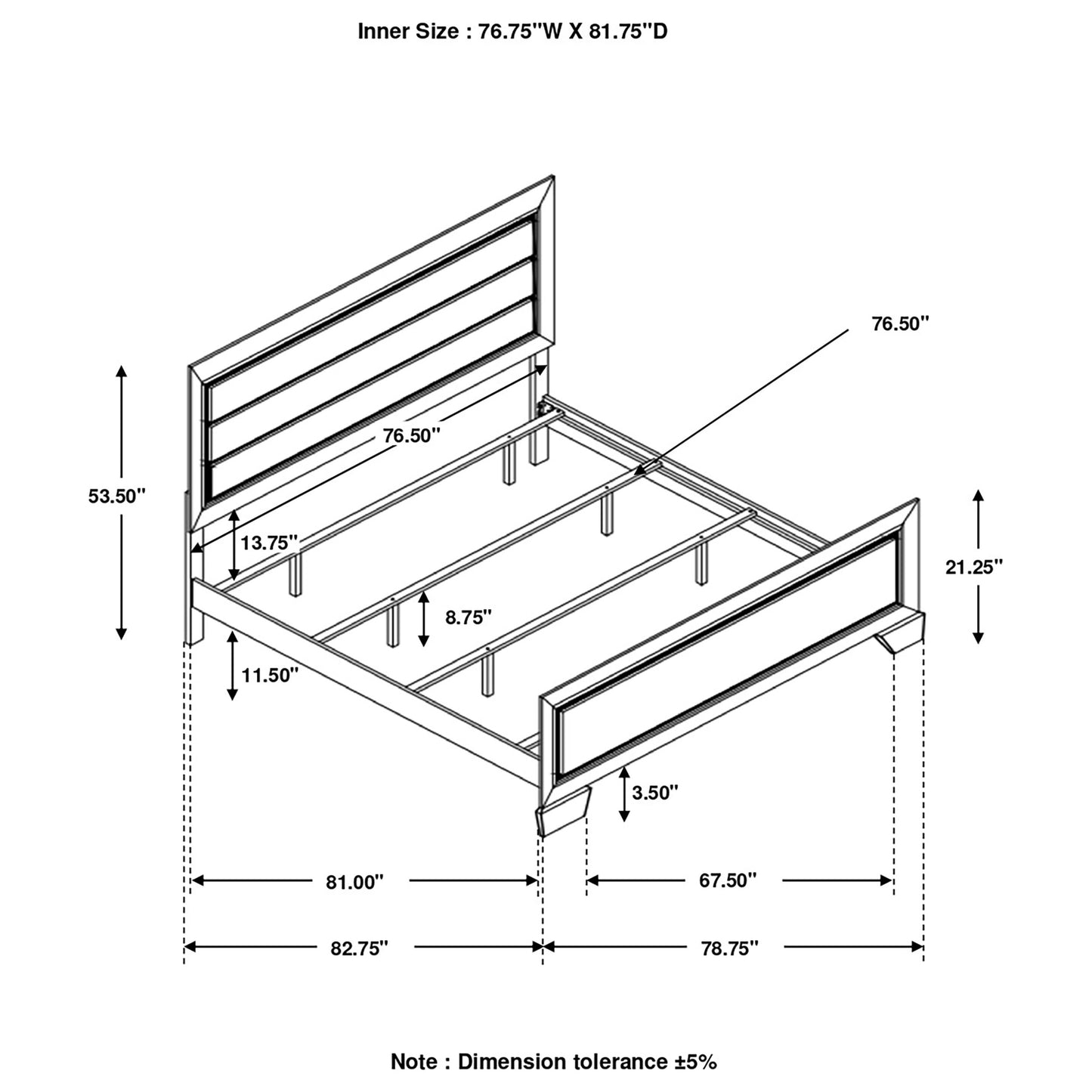 Inner Size : 76.75''W X 81.75''D

76.50''

76.50''

53.50''

13.75''

21.25''

8.75''

11.50''

3.50''

81.00''

67.50''

82.75''

78.75''

Note : Dimension tolerance ±5%