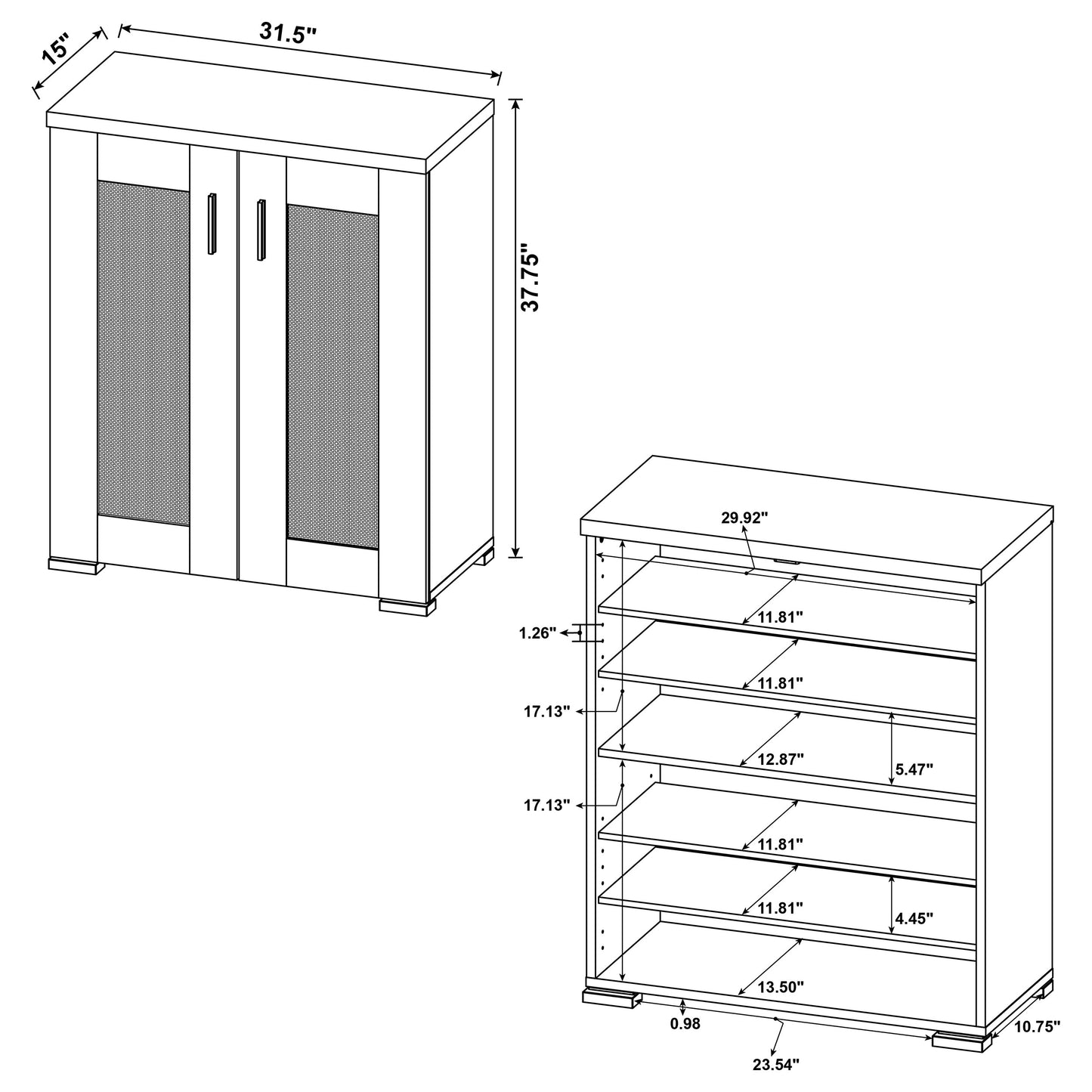 15"
31.5"
37.75"

29.92"
11.81"
1.26"
11.81"
17.13"
12.87"
5.47"
17.13"
11.81"
11.81"
4.45"
13.50"
0.98
10.75"
23.54"