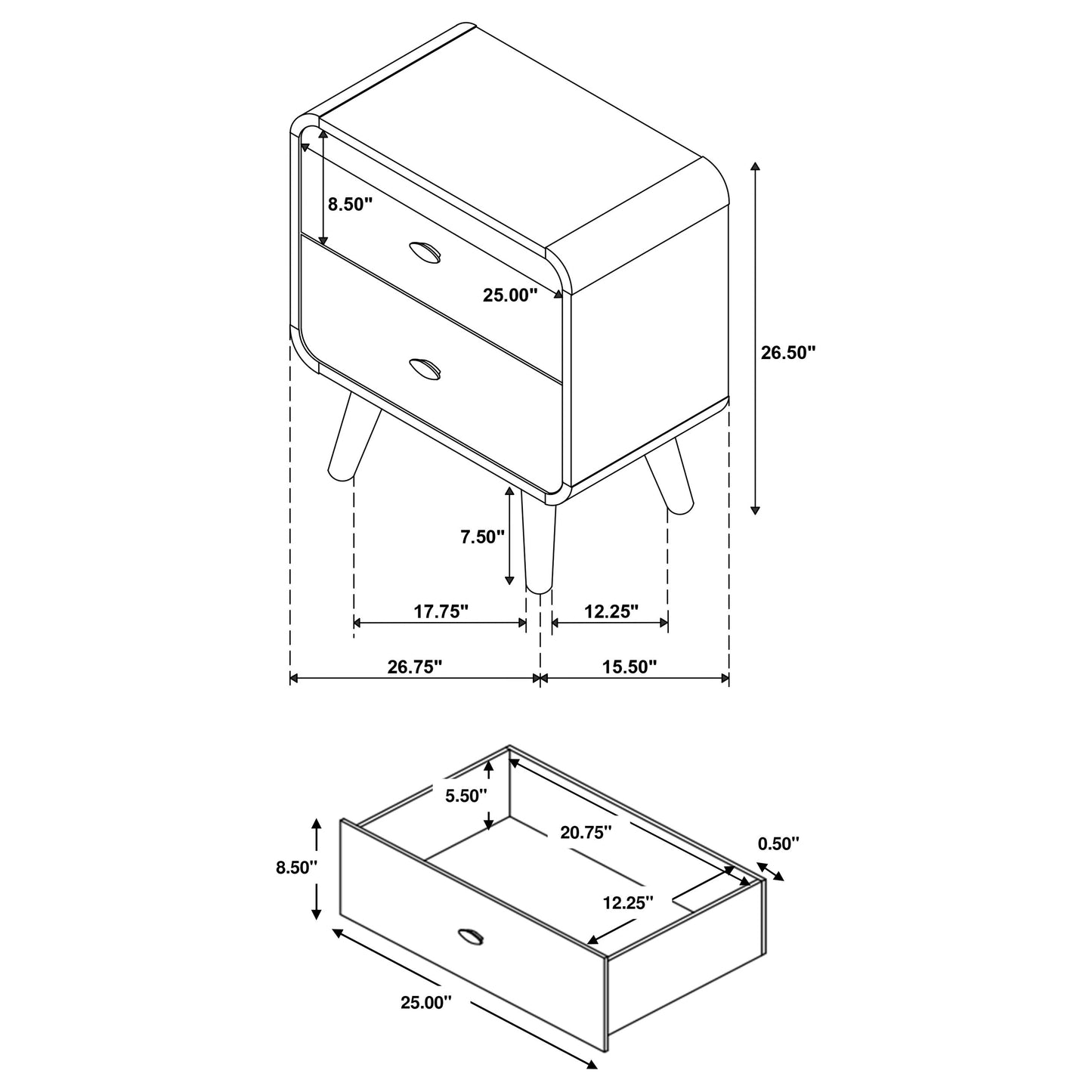 8.50"
25.00"
26.50"
7.50"
17.75"
12.25"
26.75"
15.50"

5.50"
20.75"
0.50"
8.50"
12.25"
25.00"