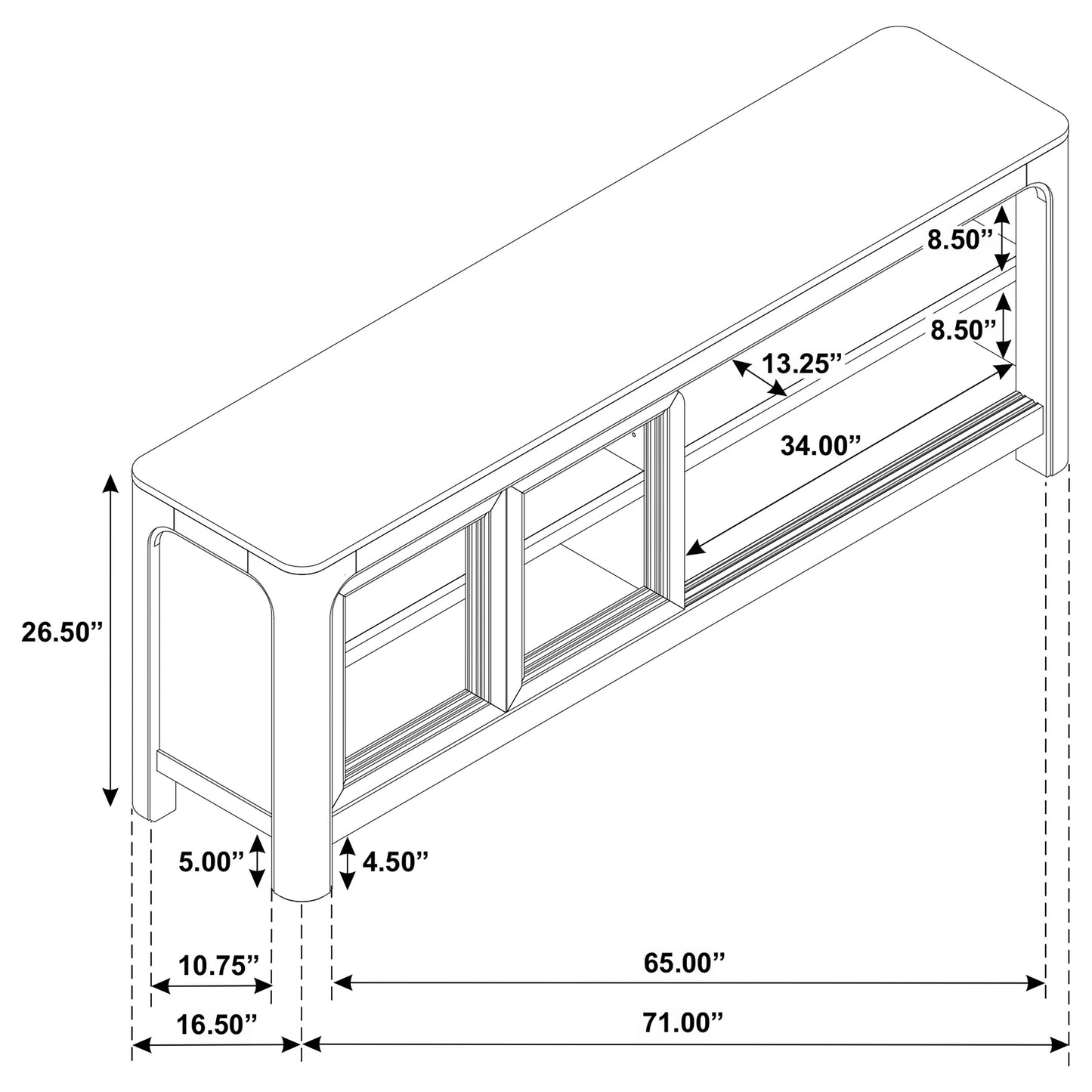 8.50”
8.50”
13.25”
34.00”
26.50”
5.00”
4.50”
10.75”
65.00”
16.50”
71.00”